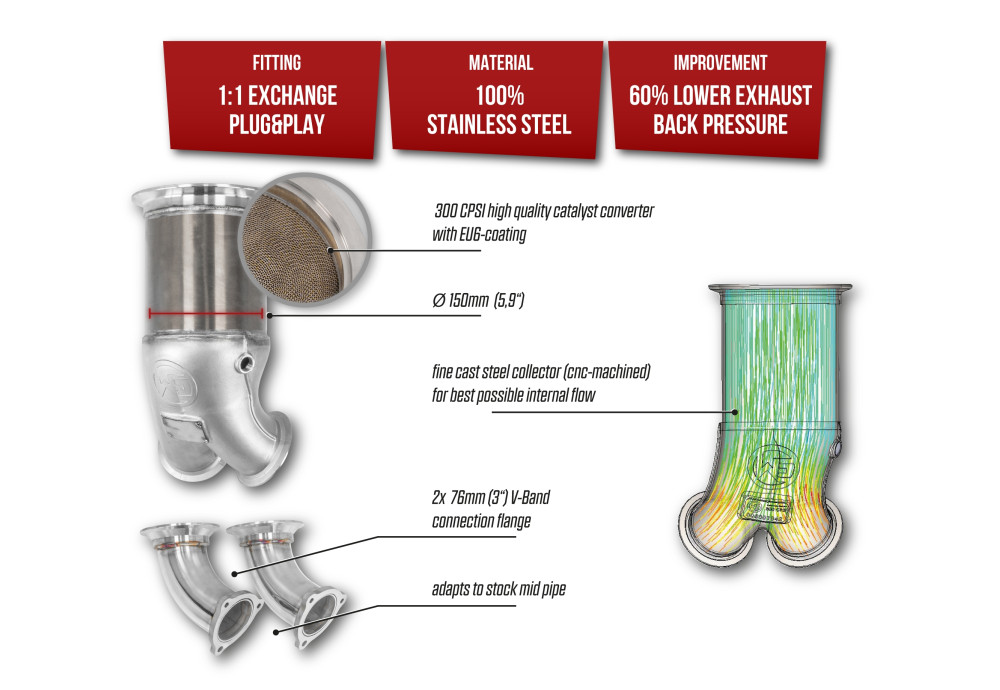 FITTING
1:1 EXCHANGE
PLUG&PLAY

MATERIAL
100%
STAINLESS STEEL

IMPROVEMENT
60% LOWER EXHAUST
BACK PRESSURE

300 CPSI high quality catalyst converter with EU6-coating

Ø 150mm (5,9")

fine cast steel collector (cnc-machined) for best possible internal flow

2x 76mm (3") V-Band connection flange

adapts to stock mid pipe